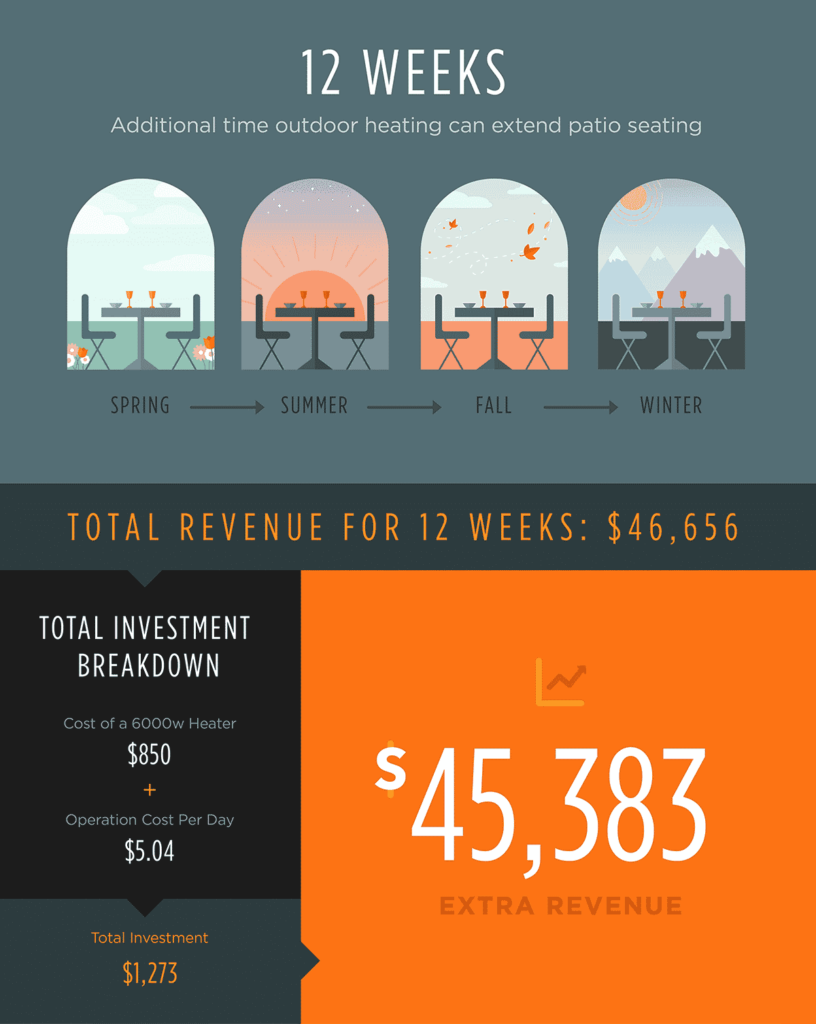 12 WEEKS

Additional time outdoor heating can extend patio seating

SPRING → SUMMER → FALL → WINTER

TOTAL REVENUE FOR 12 WEEKS: $46,656

TOTAL INVESTMENT BREAKDOWN

Cost of a 6000w Heater

$850

+

Operation Cost Per Day

$5.04

Total Investment

$1,273

$45,383

EXTRA REVENUE