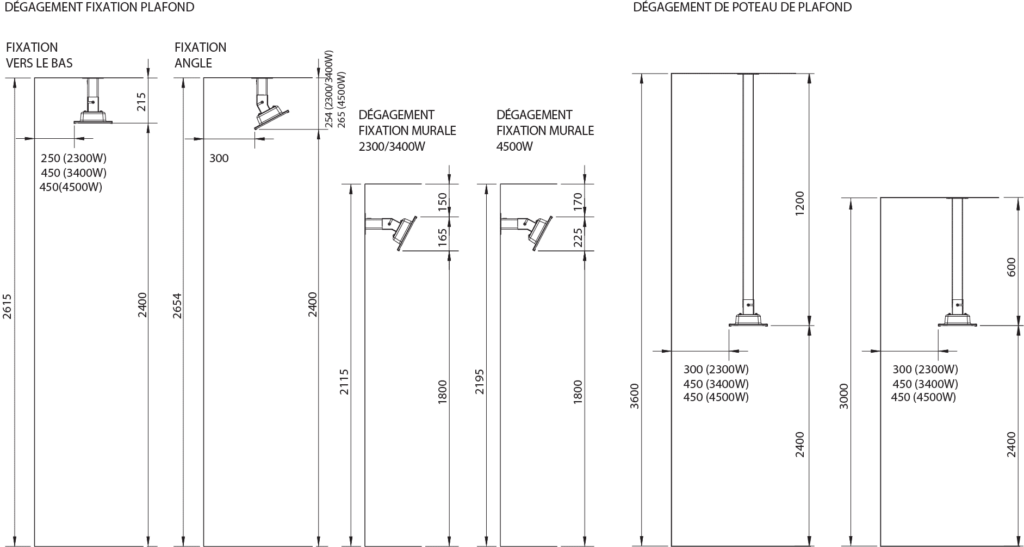 DÉGAGEMENT FIXATION PLAFOND

FIXATION VERS LE BAS

215

250 (2300W)
450 (3400W)
450(4500W)

2615

2400

FIXATION ANGLE

254 (2300/3400W)
265 (4500W)

300

2654

2400

DÉGAGEMENT FIXATION MURALE 2300/3400W

150

165

2115

1800

DÉGAGEMENT FIXATION MURALE 4500W

170

225

2195

1800

DÉGAGEMENT DE POTEAU DE PLAFOND

1200

300 (2300W)
450 (3400W)
450 (4500W)

3600

2400

600

300 (2300W)
450 (3400W)
450 (4500W)

3000

2400